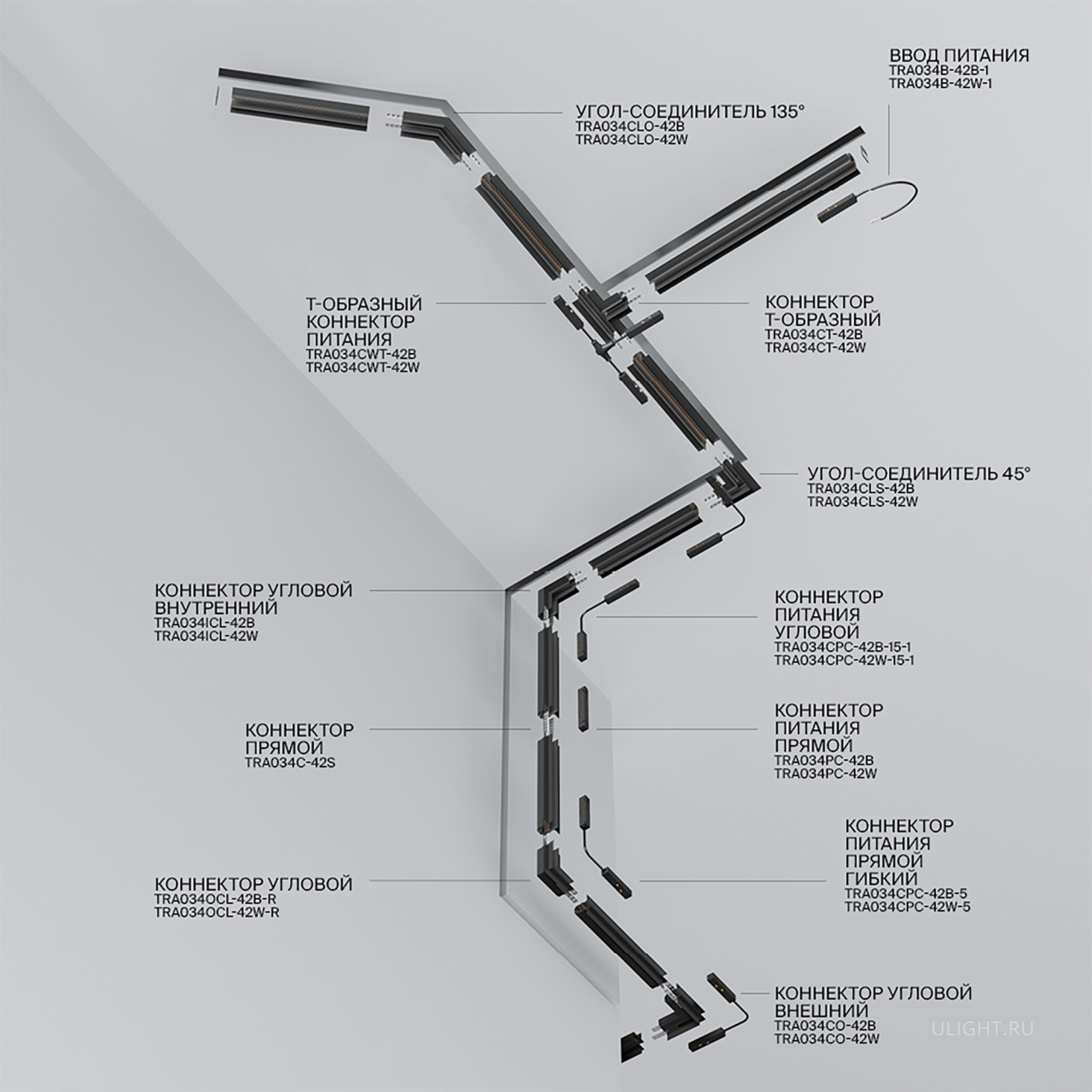 ВВОД ПИТАНИЯ
TRA034B-42B-1
TRA034B-42W-1

УГОЛ-СОЕДИНИТЕЛЬ 135°
TRA034CLO-42B
TRA034CLO-42W

Т-ОБРАЗНЫЙ КОННЕКТОР ПИТАНИЯ
TRA034CWT-42B
TRA034CWT-42W

КОННЕКТОР Т-ОБРАЗНЫЙ
TRA034CT-42B
TRA034CT-42W

УГОЛ-СОЕДИНИТЕЛЬ 45°
TRA034CLS-42B
TRA034CLS-42W

КОННЕКТОР УГЛОВОЙ ВНУТРЕННИЙ
TRA034ICL-42B
TRA034ICL-42W

КОННЕКТОР ПИТАНИЯ УГЛОВОЙ
TRA034CPC-42B-15-1
TRA034CPC-42W-15-1

КОННЕКТОР ПРЯМОЙ
TRA034C-42S

КОННЕКТОР ПИТАНИЯ ПРЯМОЙ
TRA034PC-42B
TRA034PC-42W

КОННЕКТОР ПИТАНИЯ ПРЯМОЙ ГИБКИЙ
TRA034CPC-42B-5
TRA034CPC-42W-5

КОННЕКТОР УГЛОВОЙ
TRA034OCL-42B-R
TRA034OCL-42W-R

КОННЕКТОР УГЛОВОЙ ВНЕШНИЙ
TRA034CO-42B
TRA034CO-42W

ULIGHT.RU