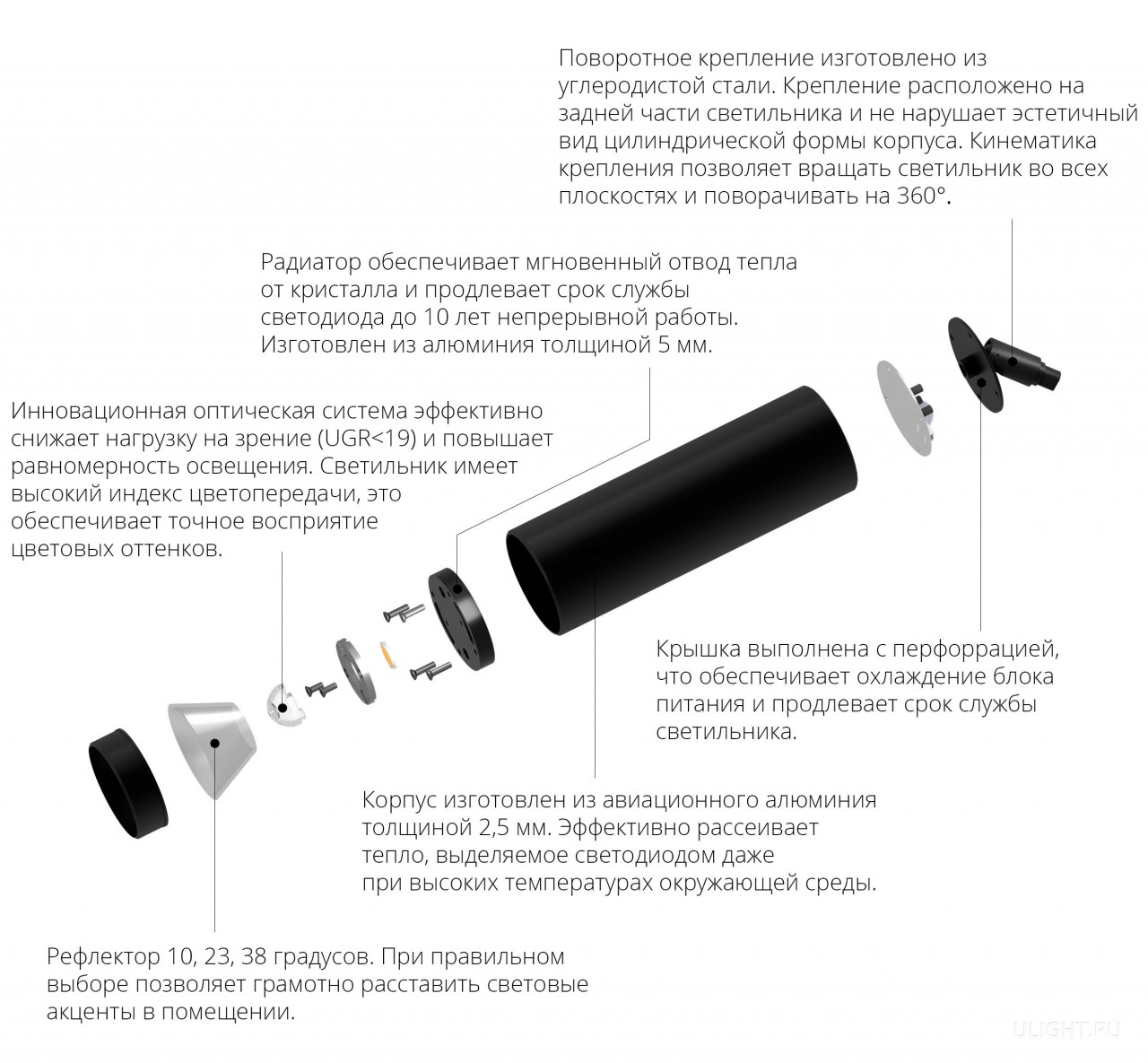 Поворотное крепление изготовлено из углеродистой стали. Крепление расположено на задней части светильника и не нарушает эстетичный вид цилиндрической формы корпуса. Кинематика крепления позволяет вращать светильник во всех плоскостях и поворачивать на 360°.

Радиатор обеспечивает мгновенный отвод тепла от кристалла и продлевает срок службы светодиода до 10 лет непрерывной работы. Изготовлен из алюминия толщиной 5 мм.

Инновационная оптическая система эффективно снижает нагрузку на зрение (UGR<19) и повышает равномерность освещения. Светильник имеет высокий индекс цветопередачи, это обеспечивает точное восприятие цветовых оттенков.

Крышка выполнена с перфоррацией, что обеспечивает охлаждение блока питания и продлевает срок службы светильника.

Корпус изготовлен из авиационного алюминия толщиной 2,5 мм. Эффективно рассеивает тепло, выделяемое светодиодом даже при высоких температурах окружающей среды.

Рефлектор 10, 23, 38 градусов. При правильном выборе позволяет грамотно расставить световые акценты в помещении.

ULIGHT.RU