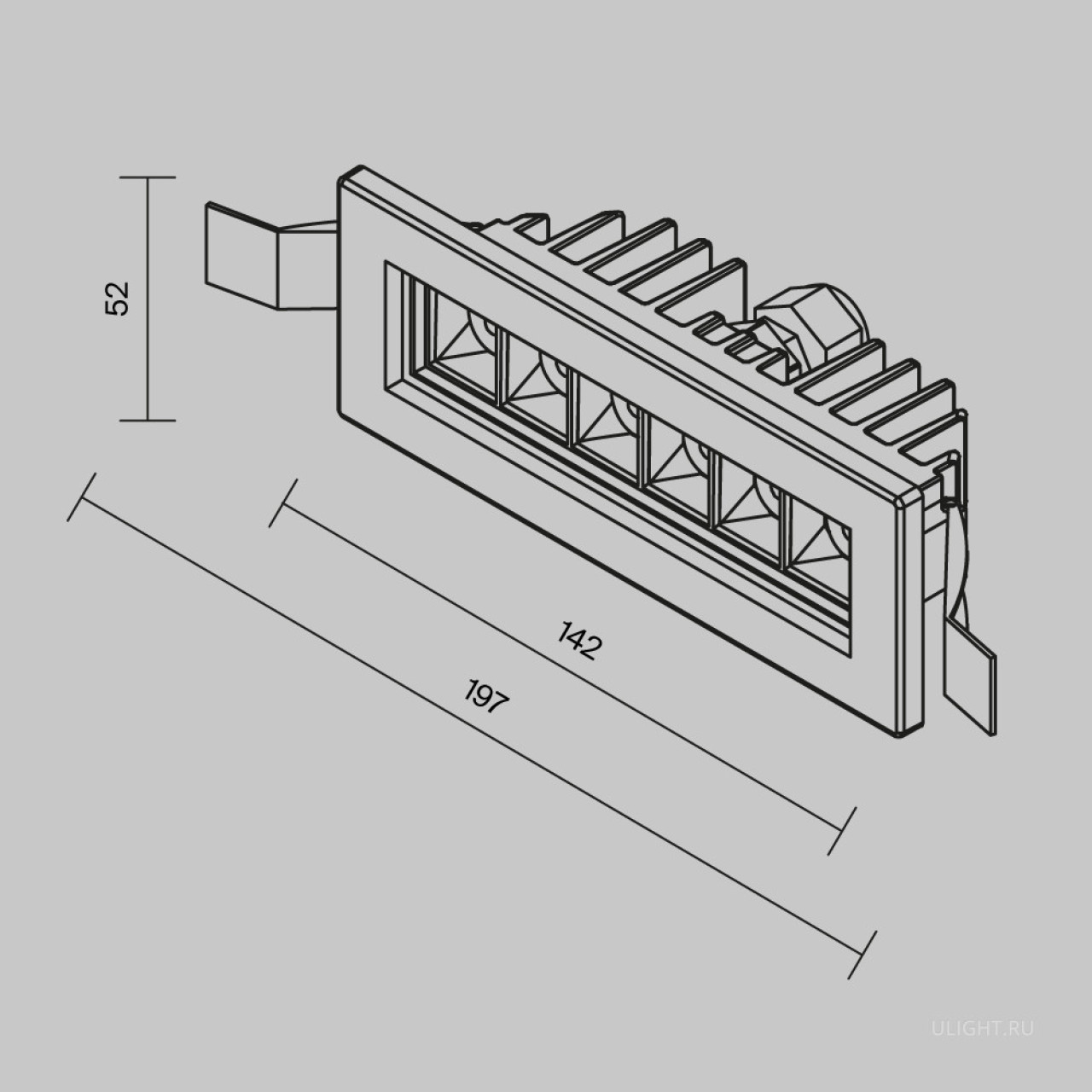 52

142

197

ULIGHT.RU