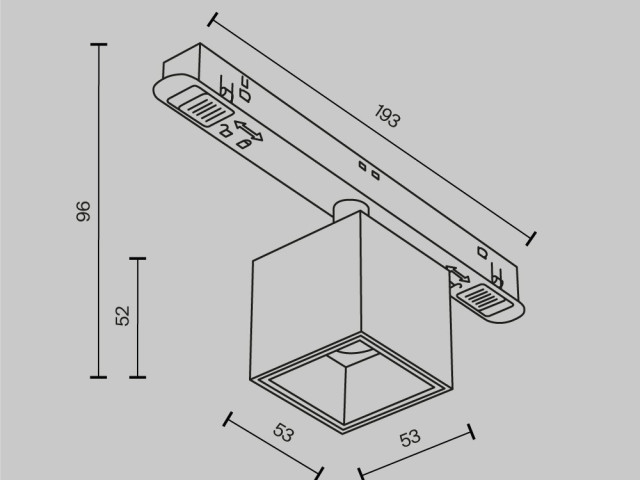 193
96
52
53
53