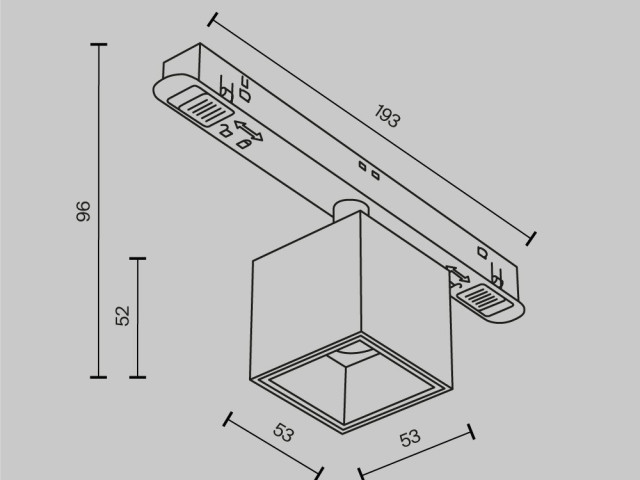 193
96
52
53
53