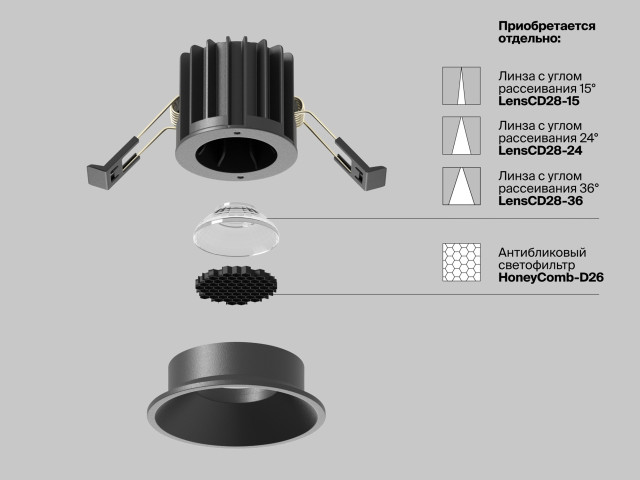 Приобретается отдельно:

Линза с углом рассеивания 15°
LensCD28-15

Линза с углом рассеивания 24°
LensCD28-24

Линза с углом рассеивания 36°
LensCD28-36

Антибликовый светофильтр
HoneyComb-D26