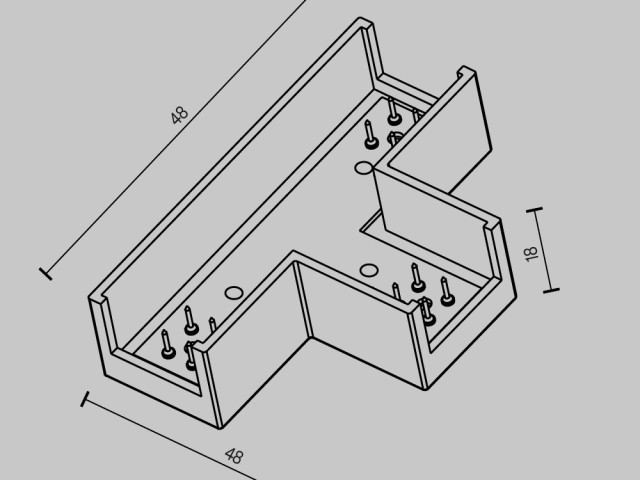 48
18
48