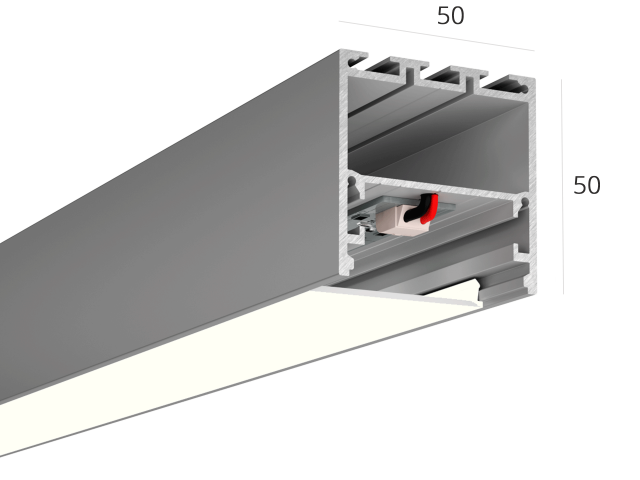 50

50