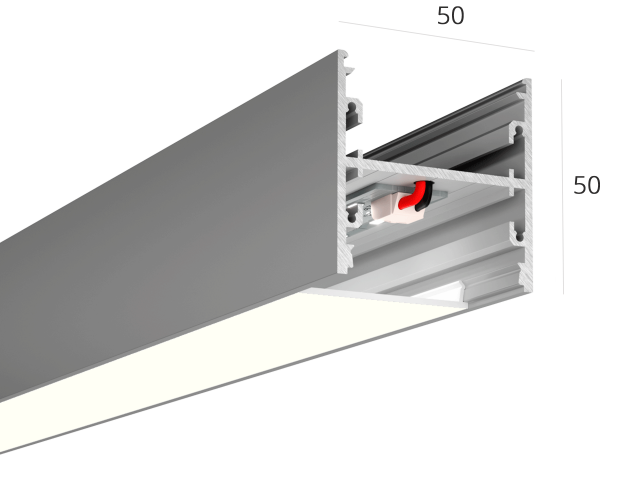 50

50