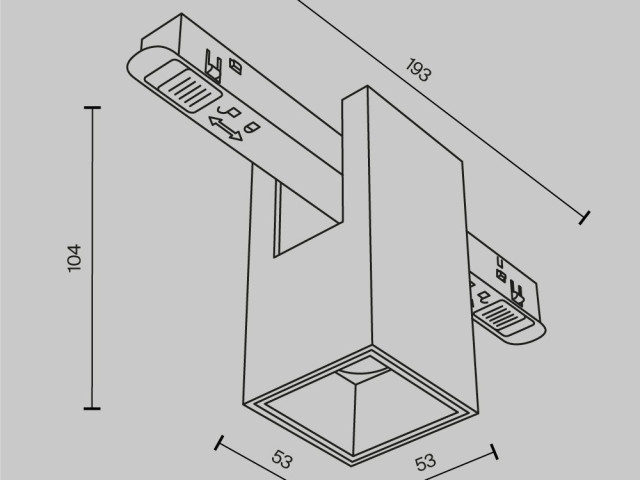 193

104

53

53