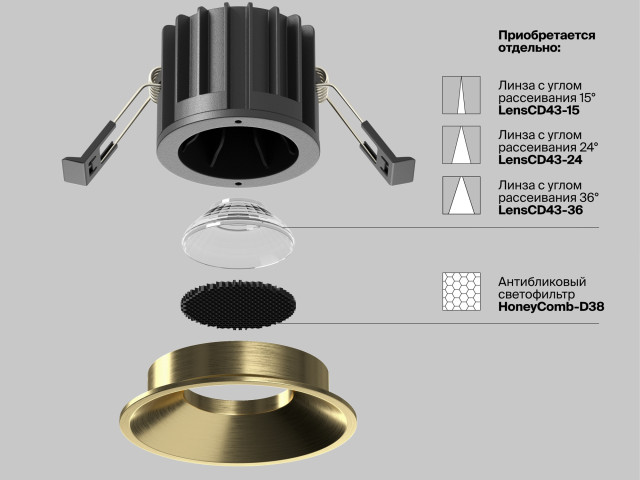 Приобретается отдельно:

Линза с углом рассеивания 15°
LensCD43-15

Линза с углом рассеивания 24°
LensCD43-24

Линза с углом рассеивания 36°
LensCD43-36

Антибликовый светофильтр
HoneyComb-D38