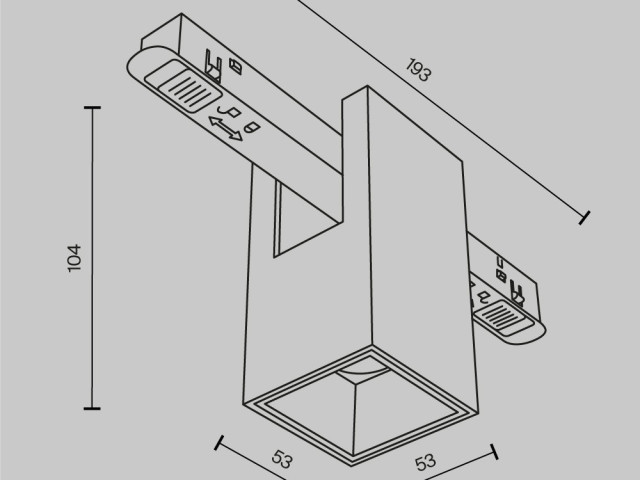 193
104
53
53