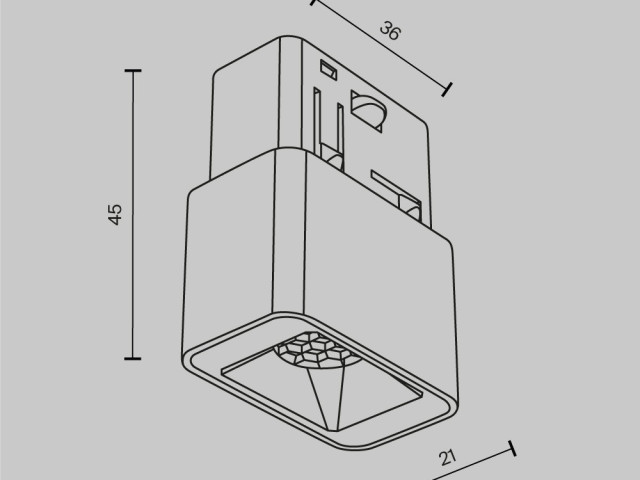 36
45
21