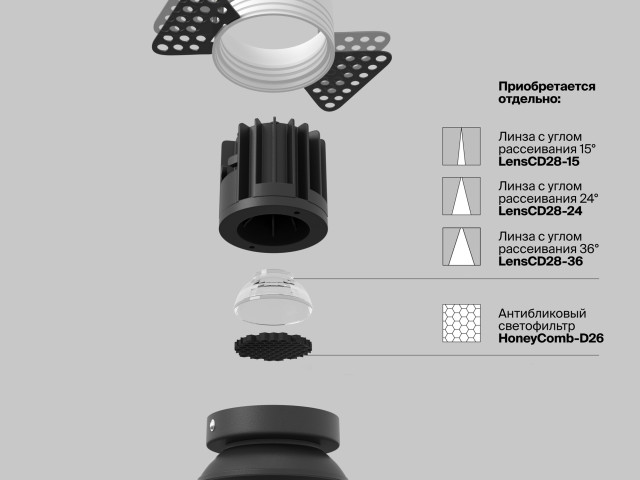 Приобретается отдельно:

Линза с углом рассеивания 15°
LensCD28-15

Линза с углом рассеивания 24°
LensCD28-24

Линза с углом рассеивания 36°
LensCD28-36

Антибликовый светофильтр
HoneyComb-D26