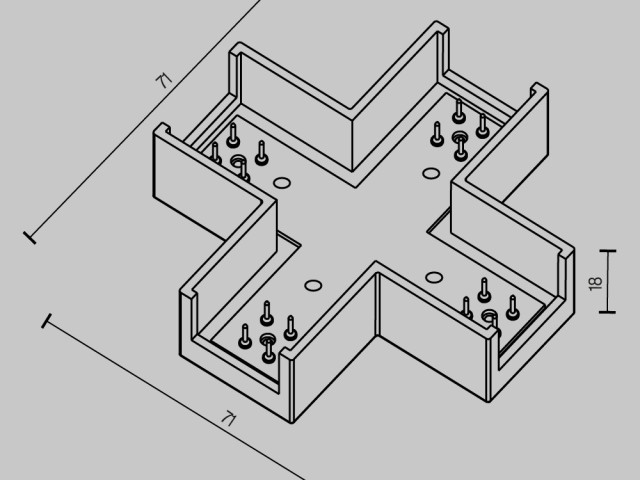 71
18
71